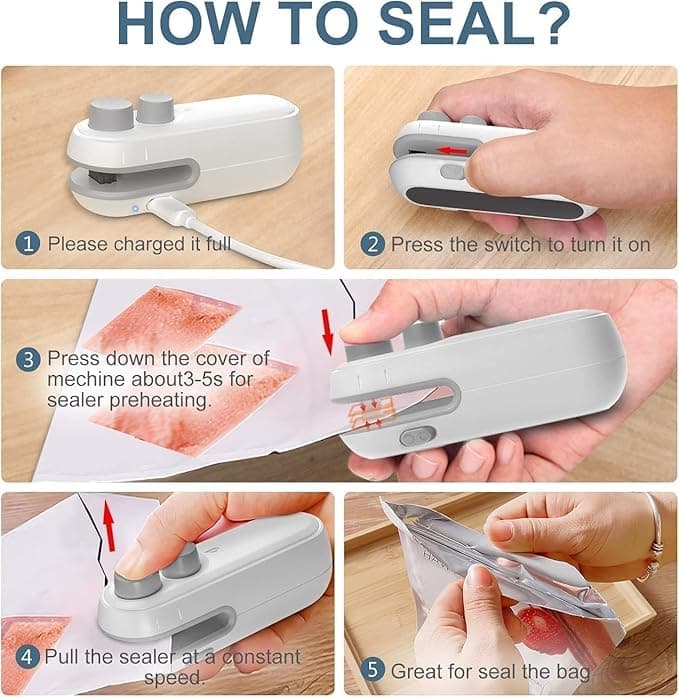 HOW TO SEAL?

1 Please charged it full

2 Press the switch to turn it on

3 Press down the cover of mechine about3-5s for sealer preheating.

4 Pull the sealer at a constant speed.

5 Great for seal the bag