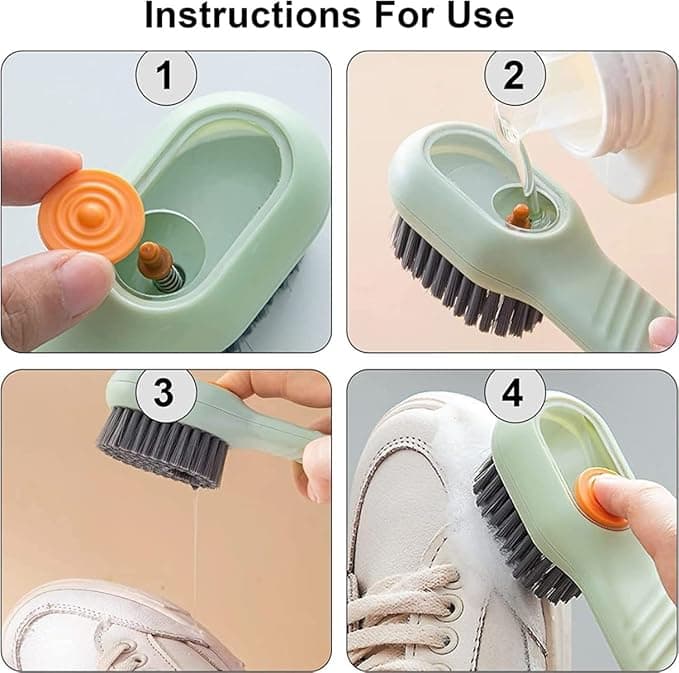 Instructions For Use

1

2

3

4