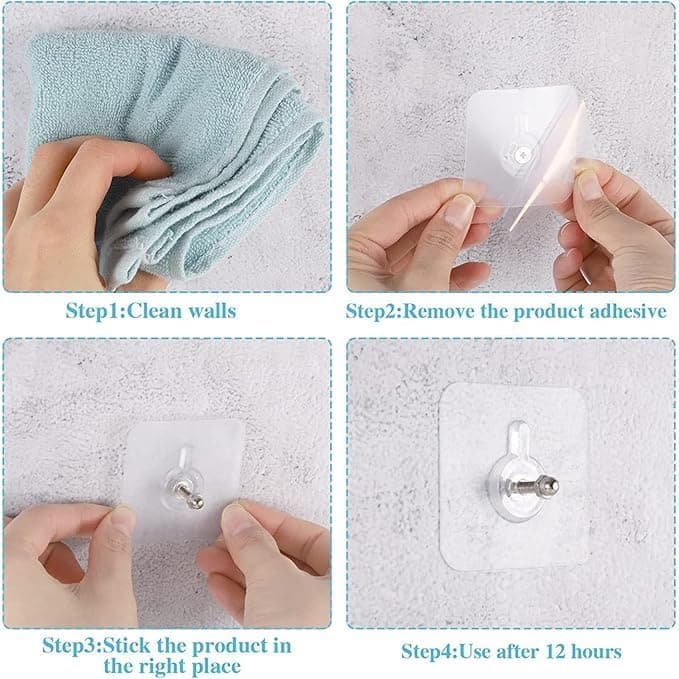 Step1:Clean walls

Step2:Remove the product adhesive

Step3:Stick the product in the right place

Step4:Use after 12 hours