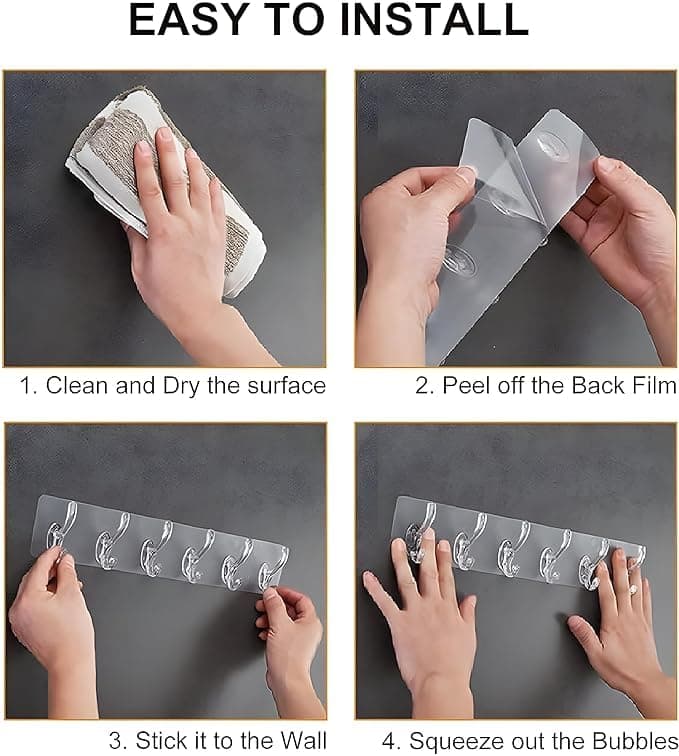 EASY TO INSTALL

1. Clean and Dry the surface

2. Peel off the Back Film

3. Stick it to the Wall

4. Squeeze out the Bubbles